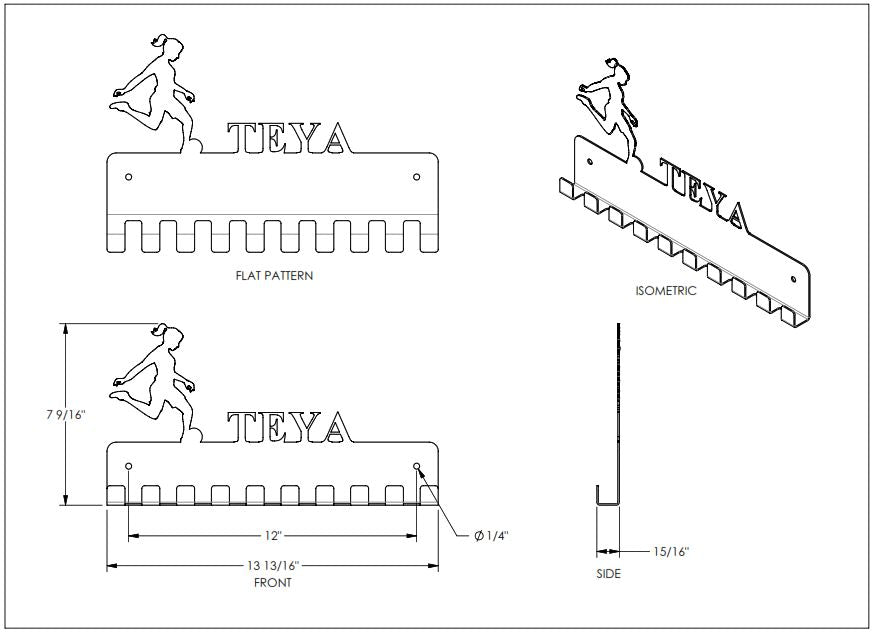 TEYA

FLAT PATTERN

TEYA

ISOMETRIC

7 9/16"

TEYA

12"

Ø 1/4"

13 13/16"

FRONT

15/16"

SIDE