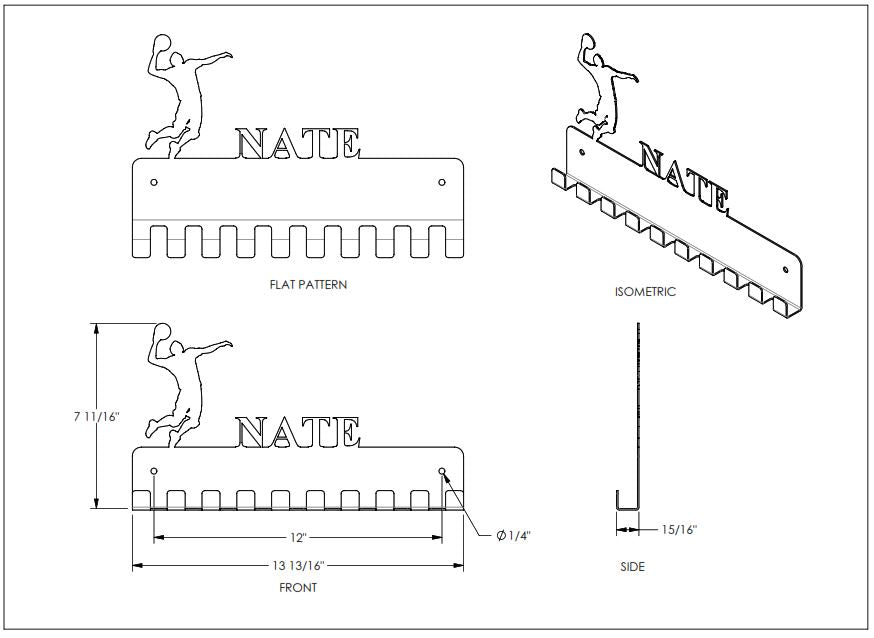 NATE

FLAT PATTERN

NATE

ISOMETRIC

7 11/16"

NATE

12"

Ø 1/4"

13 13/16"

FRONT

15/16"

SIDE